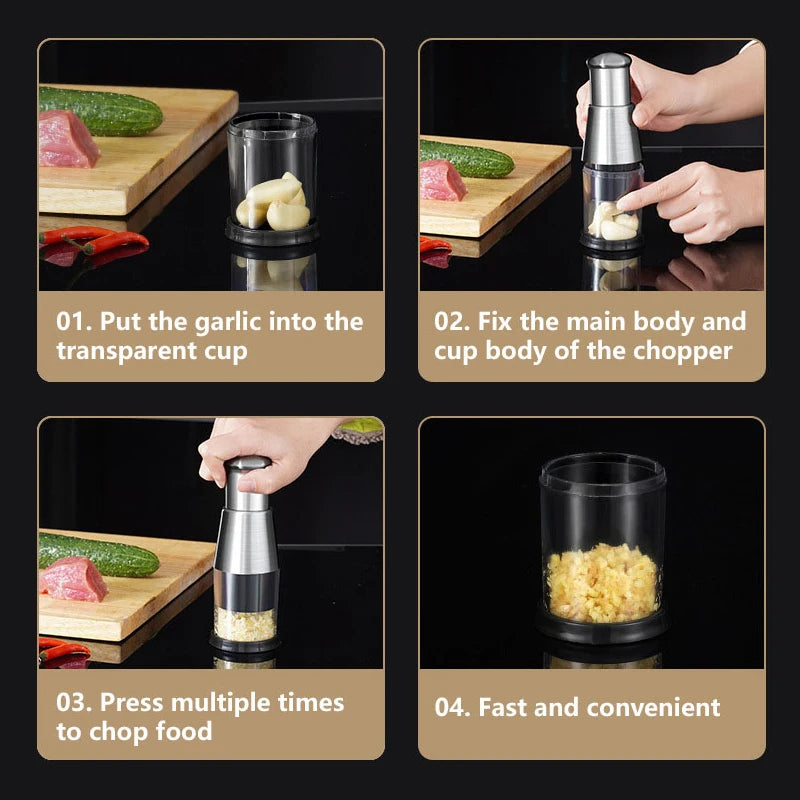 01. Put the garlic into the transparent cup

02. Fix the main body and cup body of the chopper

03. Press multiple times to chop food

04. Fast and convenient